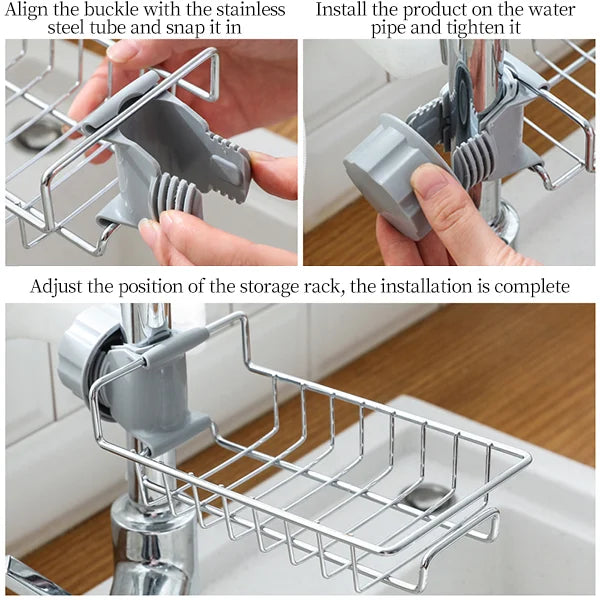 Align the buckle with the stainless steel tube and snap it in

Install the product on the water pipe and tighten it

Adjust the position of the storage rack, the installation is complete